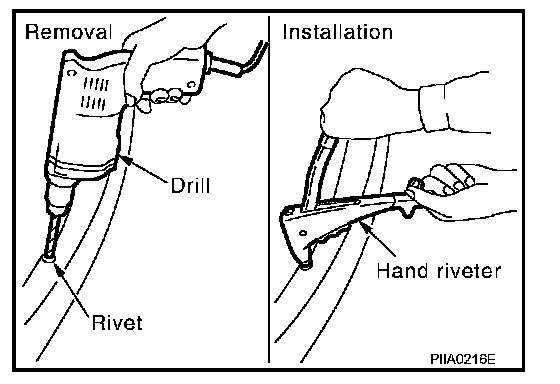 Removal

Drill

Rivet

Installation

Hand riveter

PIIA0216E