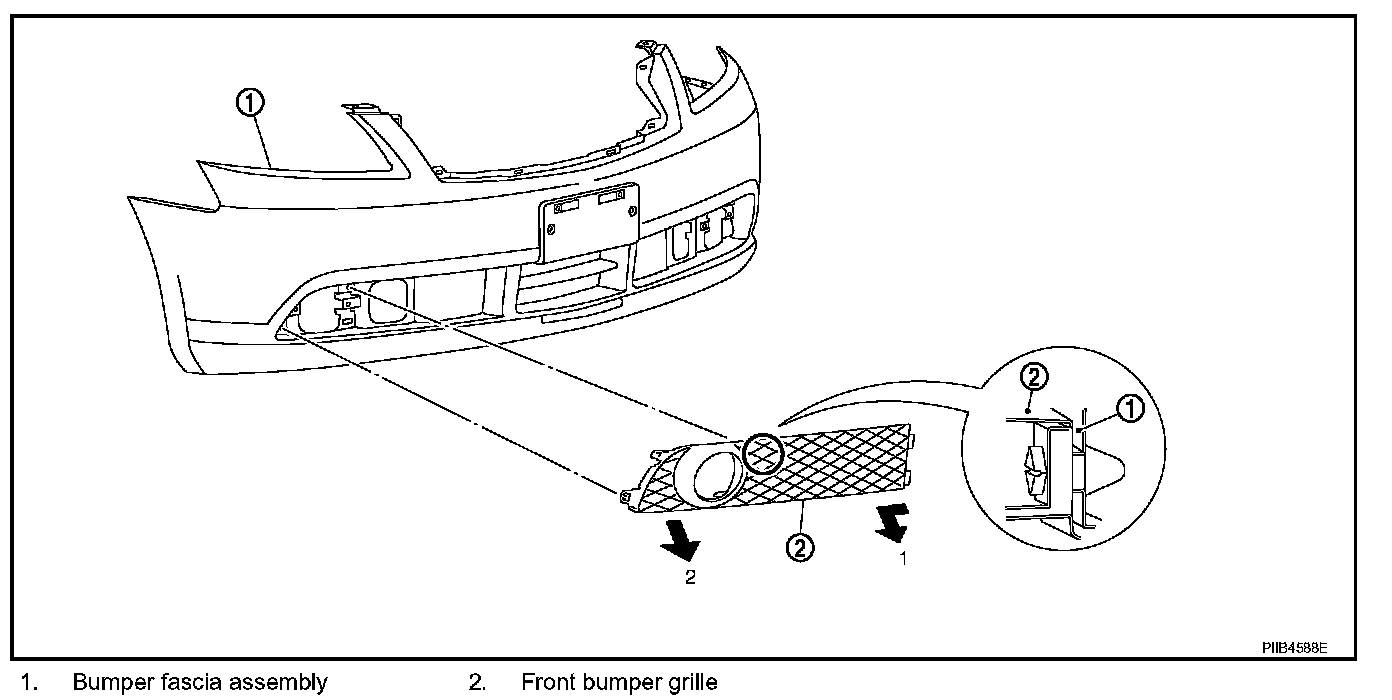 ①

②

①

②

2

1

PIIB4588E

1. Bumper fascia assembly 2. Front bumper grille