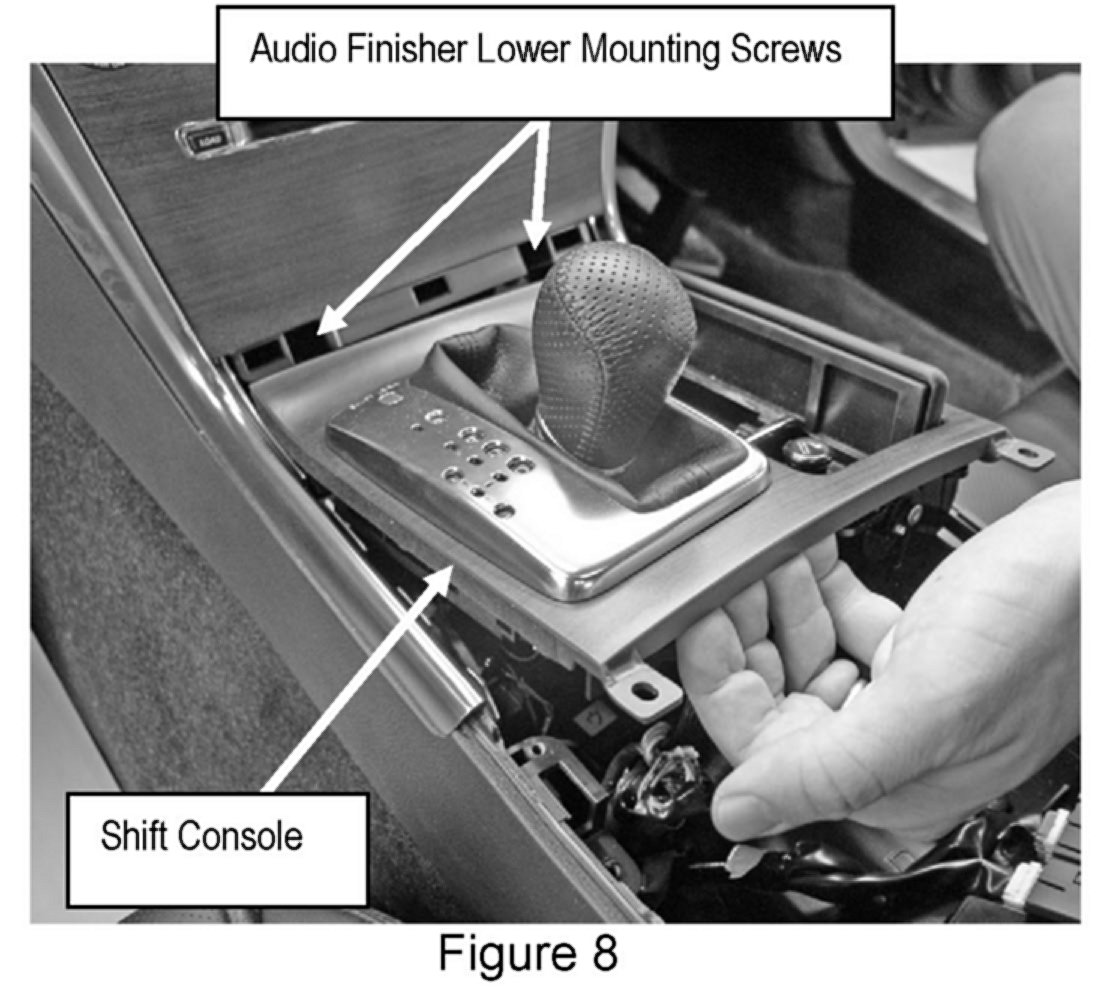 Audio Finisher Lower Mounting Screws

Shift Console

Figure 8