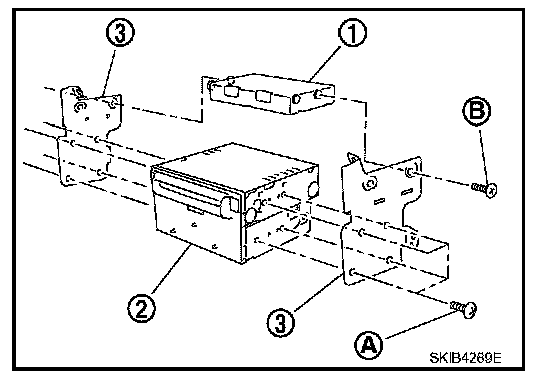 3
1
B
2
3
A
SKIB4269E