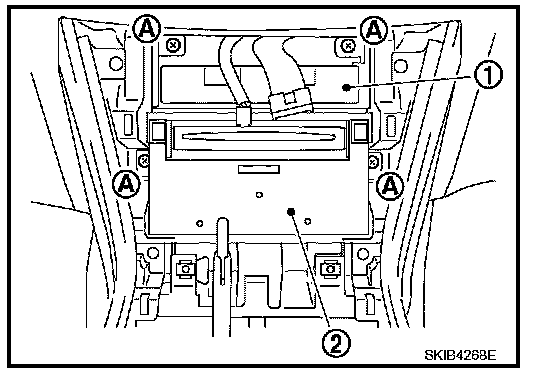 A
A
1
A
A
2
SKIB4268E