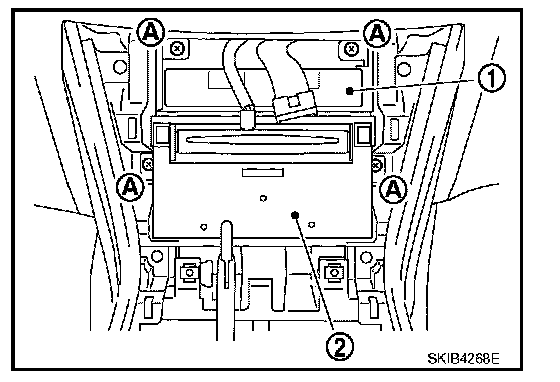 A
A
1
A
A
2
SKIB4268E