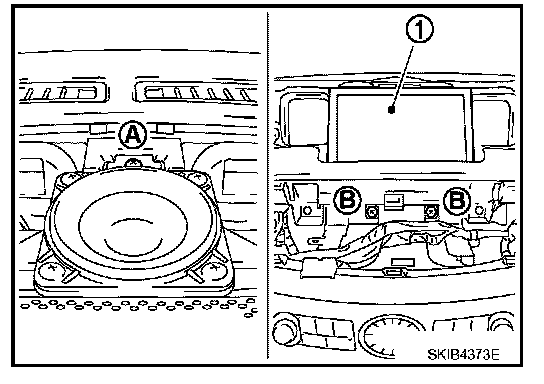 A

1

B

B

SKIB4373E