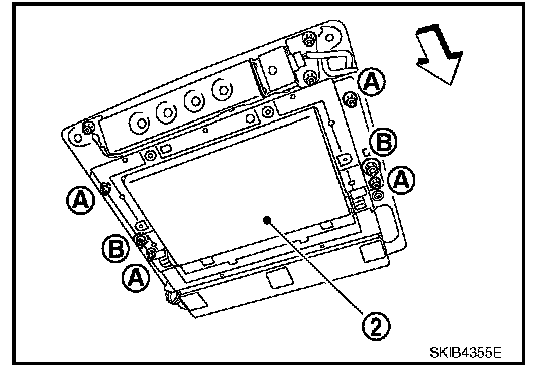 A
B
A
A
B
A
2
SKIB4355E