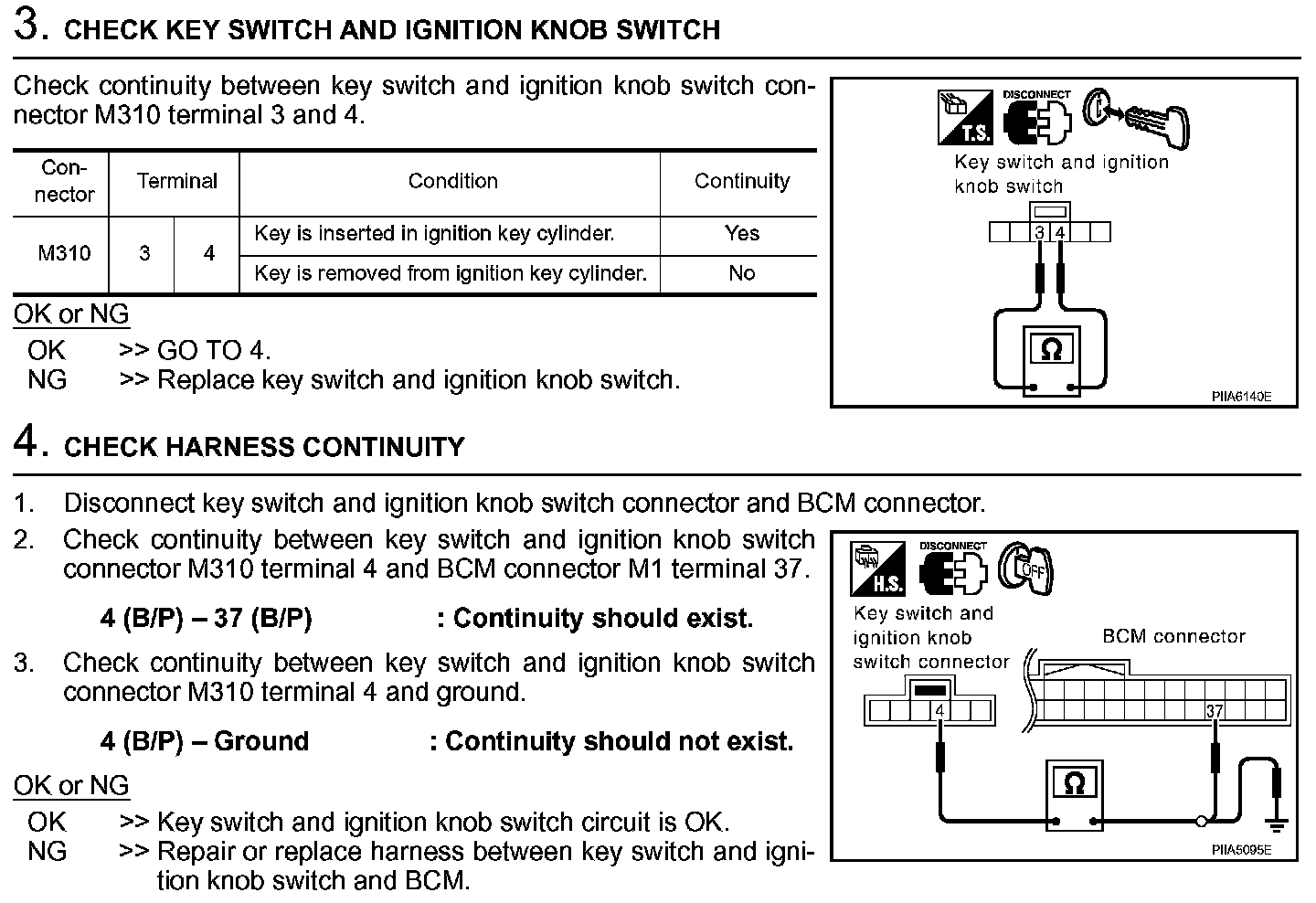 3. CHECK KEY SWITCH AND IGNITION KNOB SWITCH

Check continuity between key switch and ignition knob switch connector M310 terminal 3 and 4.

| Connector | Terminal | | Condition | Continuity |
|---|---|---|---|---|
| M310 | 3 | 4 | Key is inserted in ignition key cylinder. | Yes |
| | | | Key is removed from ignition key cylinder. | No |

OK or NG
OK >> GO TO 4.
NG >> Replace key switch and ignition knob switch.

T.S.
DISCONNECT
Key switch and ignition knob switch
3 4
Ω
PIIA6140E

4. CHECK HARNESS CONTINUITY

1. Disconnect key switch and ignition knob switch connector and BCM connector.
2. Check continuity between key switch and ignition knob switch connector M310 terminal 4 and BCM connector M1 terminal 37.

4 (B/P) – 37 (B/P) : Continuity should exist.

3. Check continuity between key switch and ignition knob switch connector M310 terminal 4 and ground.

4 (B/P) – Ground : Continuity should not exist.

OK or NG
OK >> Key switch and ignition knob switch circuit is OK.
NG >> Repair or replace harness between key switch and ignition knob switch and BCM.

H.S.
DISCONNECT
OFF
Key switch and ignition knob switch connector
BCM connector
4
37
Ω
PIIA5095E