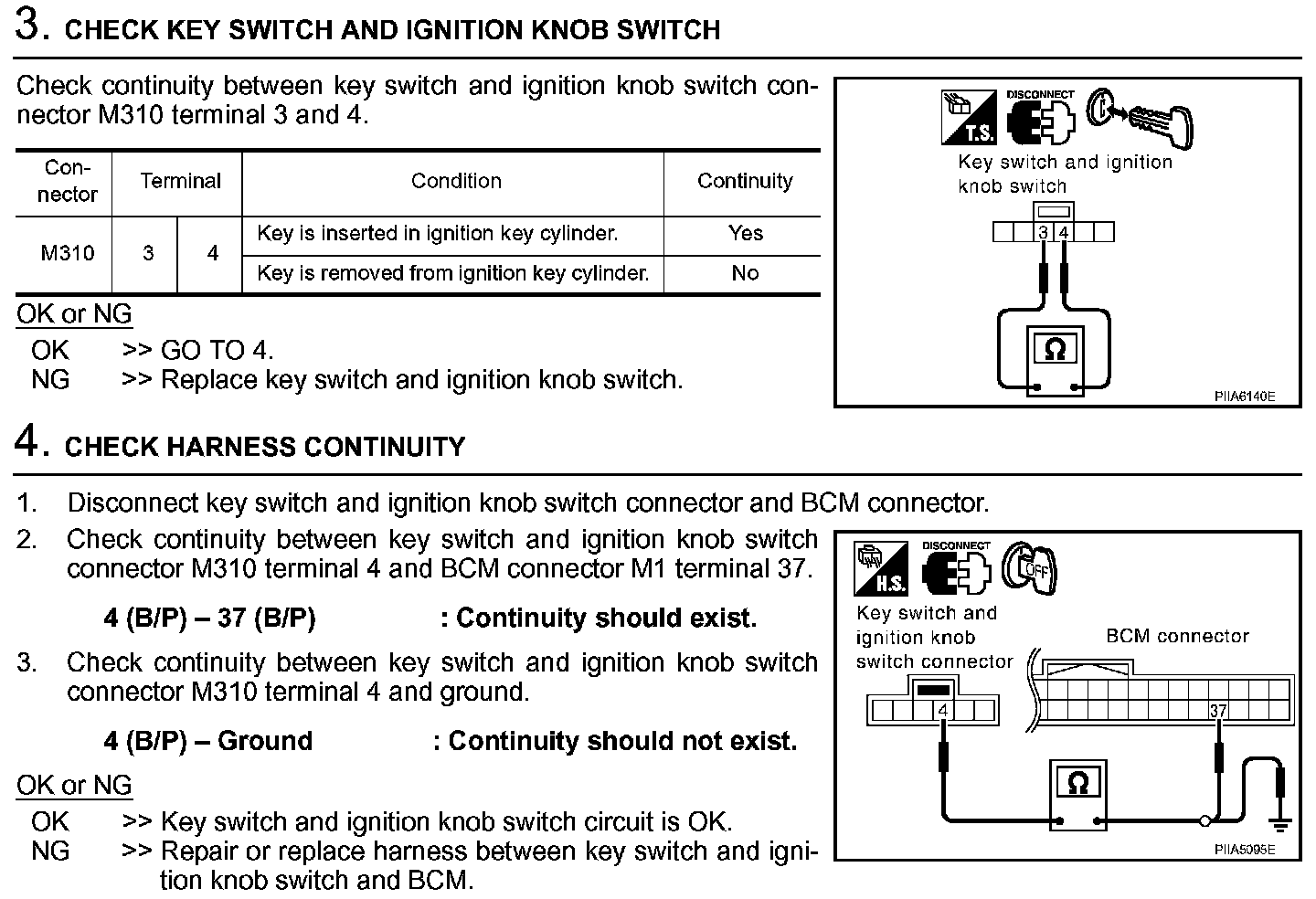 3. CHECK KEY SWITCH AND IGNITION KNOB SWITCH

Check continuity between key switch and ignition knob switch connector M310 terminal 3 and 4.

| Connector | Terminal | | Condition | Continuity |
|---|---|---|---|---|
| M310 | 3 | 4 | Key is inserted in ignition key cylinder. | Yes |
| | | | Key is removed from ignition key cylinder. | No |

OK or NG
OK >> GO TO 4.
NG >> Replace key switch and ignition knob switch.

T.S.
DISCONNECT
Key switch and ignition knob switch
3 4
Ω
PIIA6140E

4. CHECK HARNESS CONTINUITY

1. Disconnect key switch and ignition knob switch connector and BCM connector.
2. Check continuity between key switch and ignition knob switch connector M310 terminal 4 and BCM connector M1 terminal 37.

4 (B/P) – 37 (B/P) : Continuity should exist.

3. Check continuity between key switch and ignition knob switch connector M310 terminal 4 and ground.

4 (B/P) – Ground : Continuity should not exist.

OK or NG
OK >> Key switch and ignition knob switch circuit is OK.
NG >> Repair or replace harness between key switch and ignition knob switch and BCM.

H.S.
DISCONNECT
OFF
Key switch and ignition knob switch connector
BCM connector
4
37
Ω
PIIA5095E