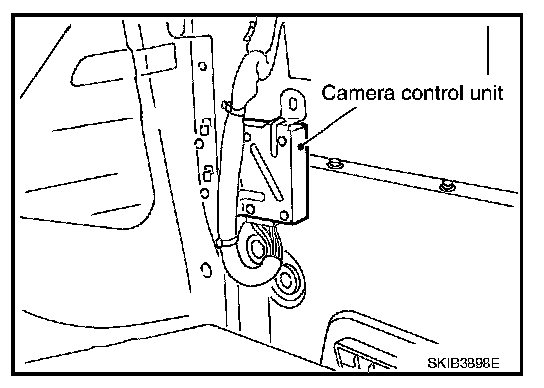 Camera control unit

SKIB3898E