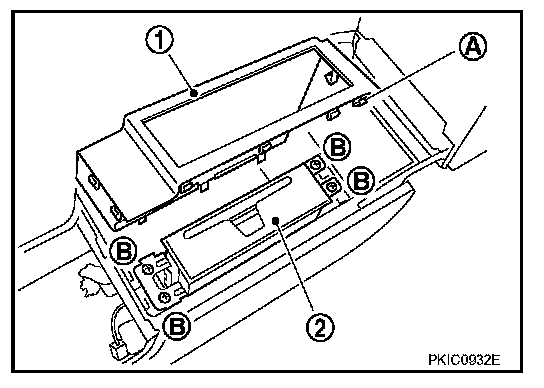 1
A
B
B
B
B
2
PKIC0932E