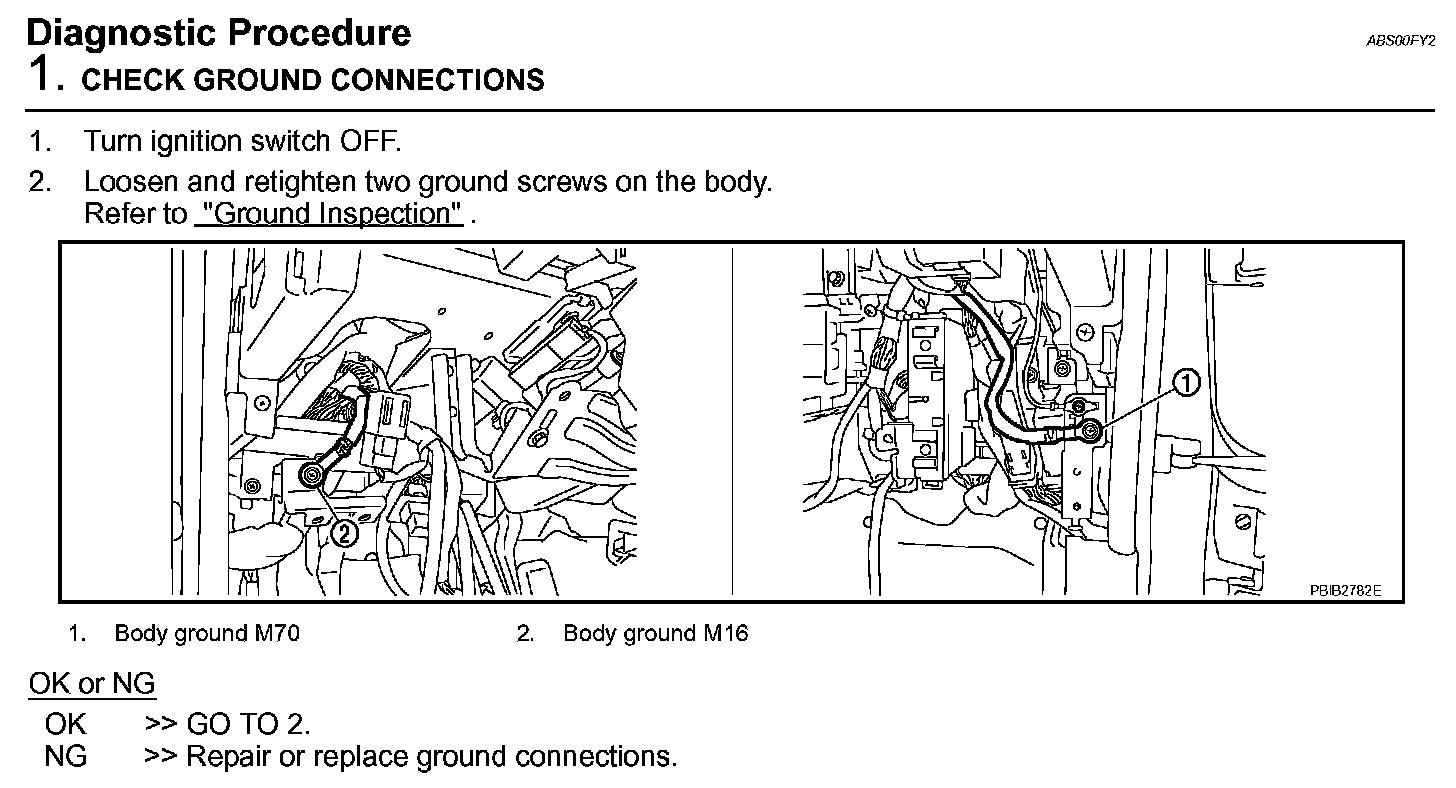 Diagnostic Procedure

ABS00FY2

1. CHECK GROUND CONNECTIONS

1. Turn ignition switch OFF.

2. Loosen and retighten two ground screws on the body. Refer to "Ground Inspection" .

2

1

PBIB2782E

1. Body ground M70

2. Body ground M16

OK or NG

OK >> GO TO 2.
NG >> Repair or replace ground connections.