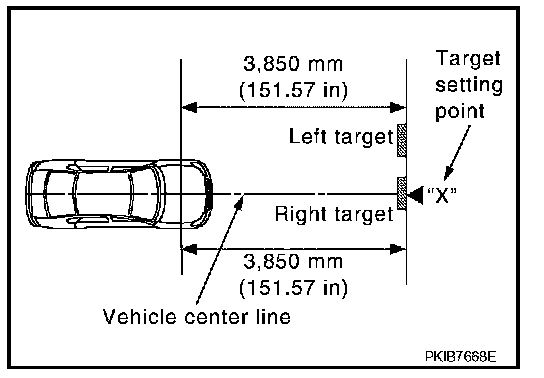 3,850 mm
(151.57 in)

Target
setting
point

Left target

"X"

Right target

3,850 mm
(151.57 in)

Vehicle center line

PKIB7668E