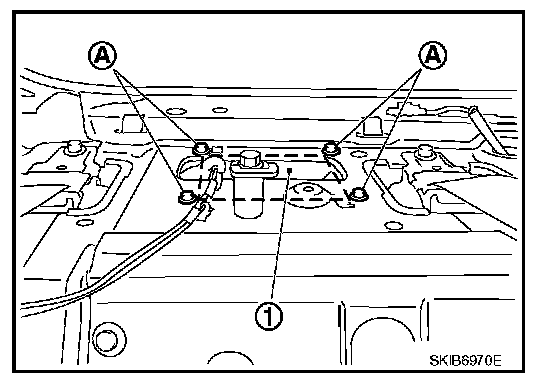 A
A
1
SKIB6970E