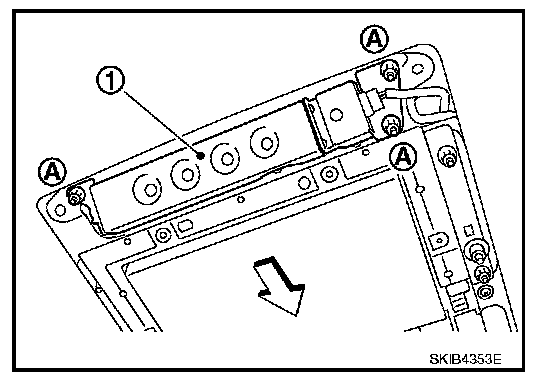 A
1
A
A
SKIB4353E