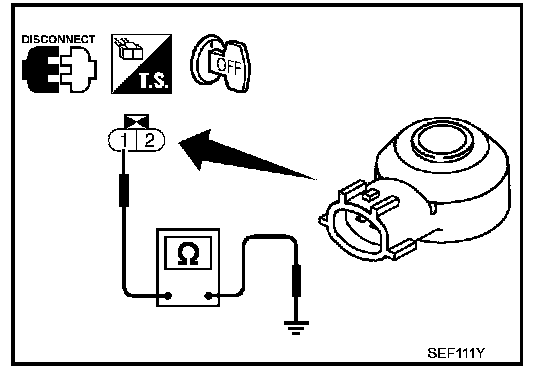 DISCONNECT

T.S.

OFF

1 2

Ω

SEF111Y