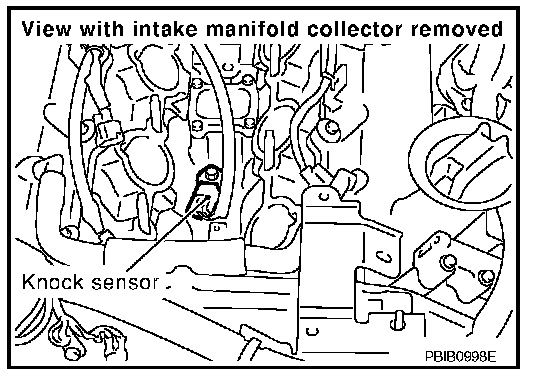 View with intake manifold collector removed

Knock sensor

PBIB0998E