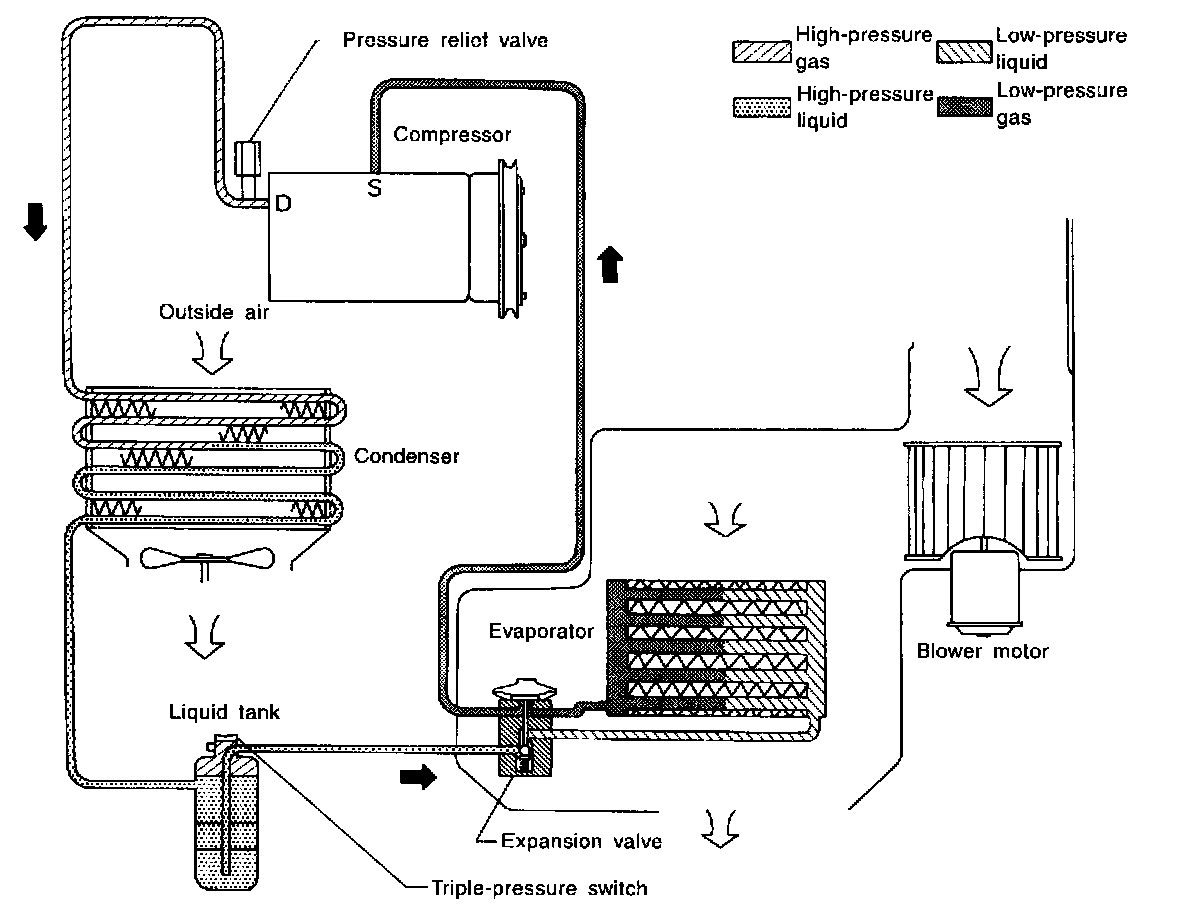 Pressure relief valve

High-pressure gas

Low-pressure liquid

High-pressure liquid

Low-pressure gas

Compressor

D

S

Outside air

Condenser

Evaporator

Blower motor

Liquid tank

Expansion valve

Triple-pressure switch