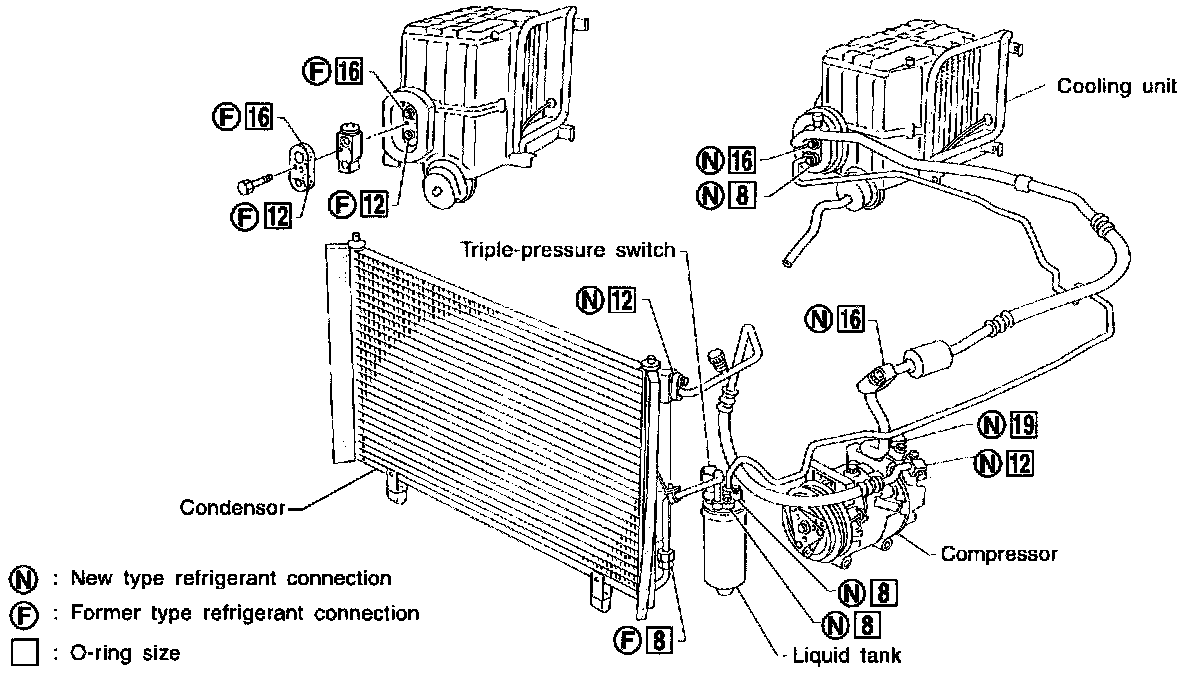 F 16

F 16

F 12

F 12

Cooling unit

N 16

N 8

Triple-pressure switch

N 12

N 16

N 19

N 12

Condensor

Compressor

N 8

N 8

F 8

Liquid tank

N : New type refrigerant connection

F : Former type refrigerant connection

☐ : O-ring size