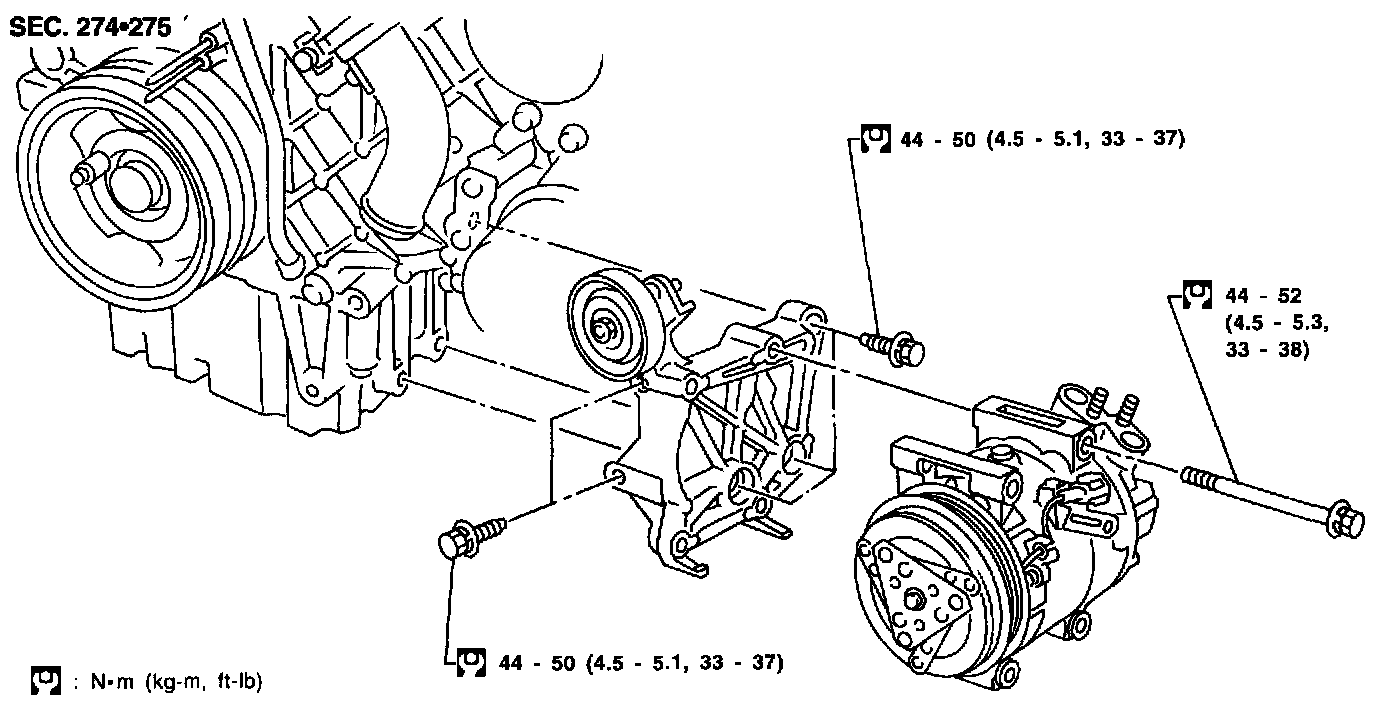 SEC. 274•275

44 - 50 (4.5 - 5.1, 33 - 37)

44 - 52 (4.5 - 5.3, 33 - 38)

44 - 50 (4.5 - 5.1, 33 - 37)

: N•m (kg-m, ft-lb)