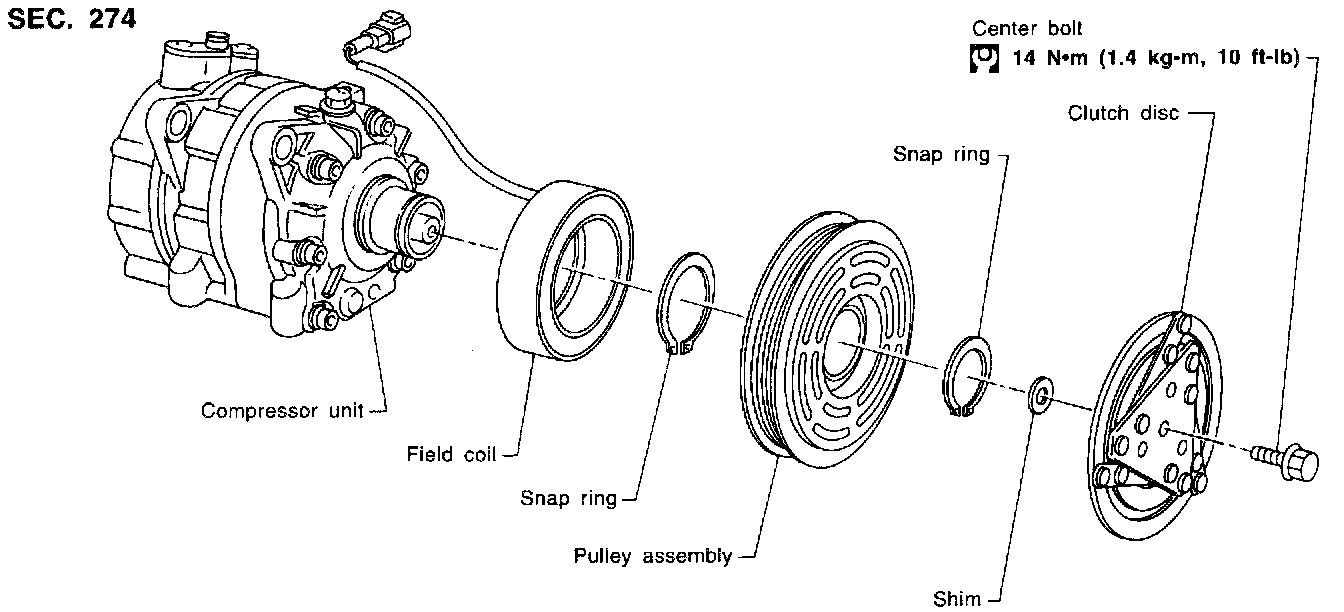 SEC. 274

Center bolt
14 N•m (1.4 kg-m, 10 ft-lb)

Clutch disc

Snap ring

Compressor unit

Field coil

Snap ring

Pulley assembly

Shim