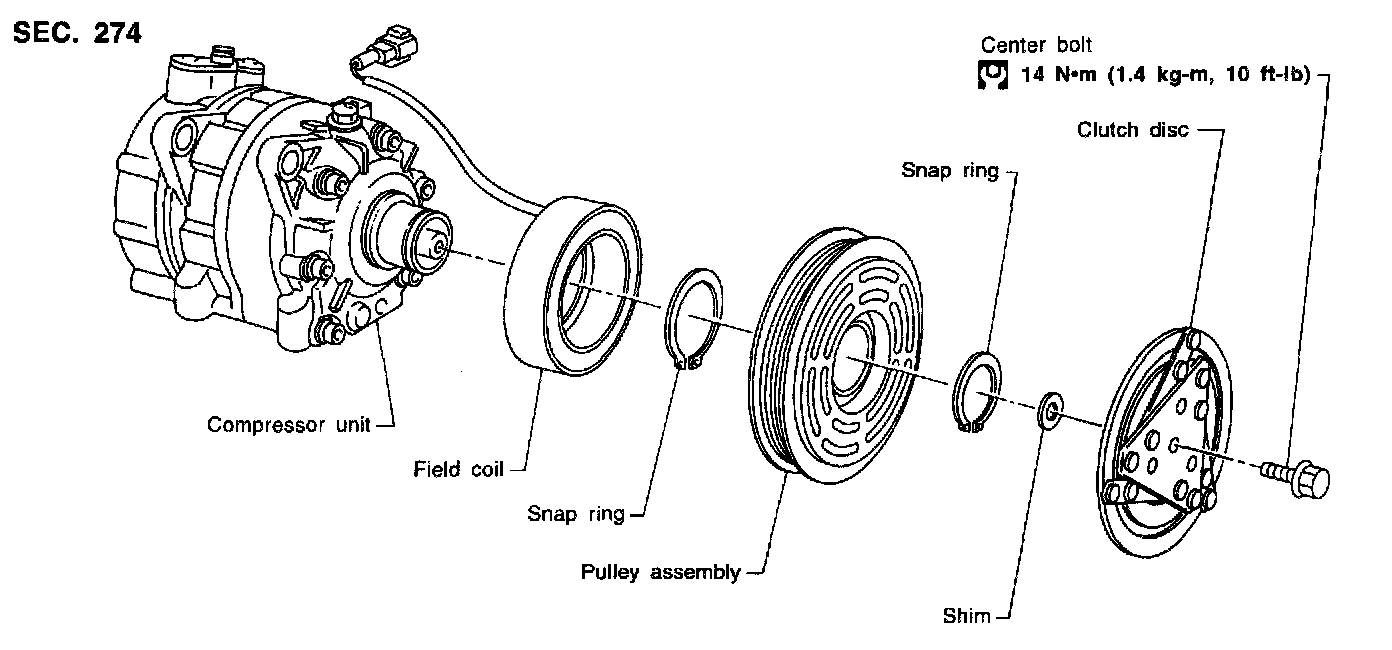 SEC. 274

Center bolt
14 N•m (1.4 kg-m, 10 ft-lb)

Clutch disc

Snap ring

Compressor unit

Field coil

Snap ring

Pulley assembly

Shim