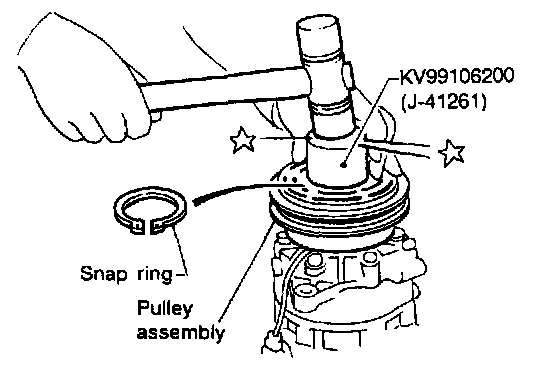 KV99106200
(J-41261)

Snap ring

Pulley assembly