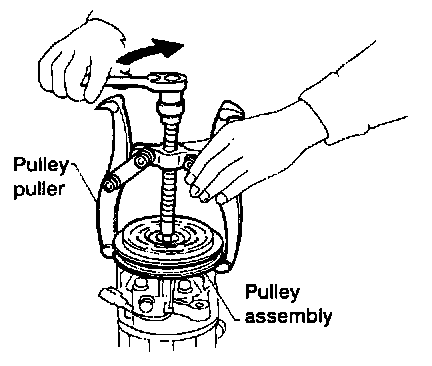 Pulley puller

Pulley assembly