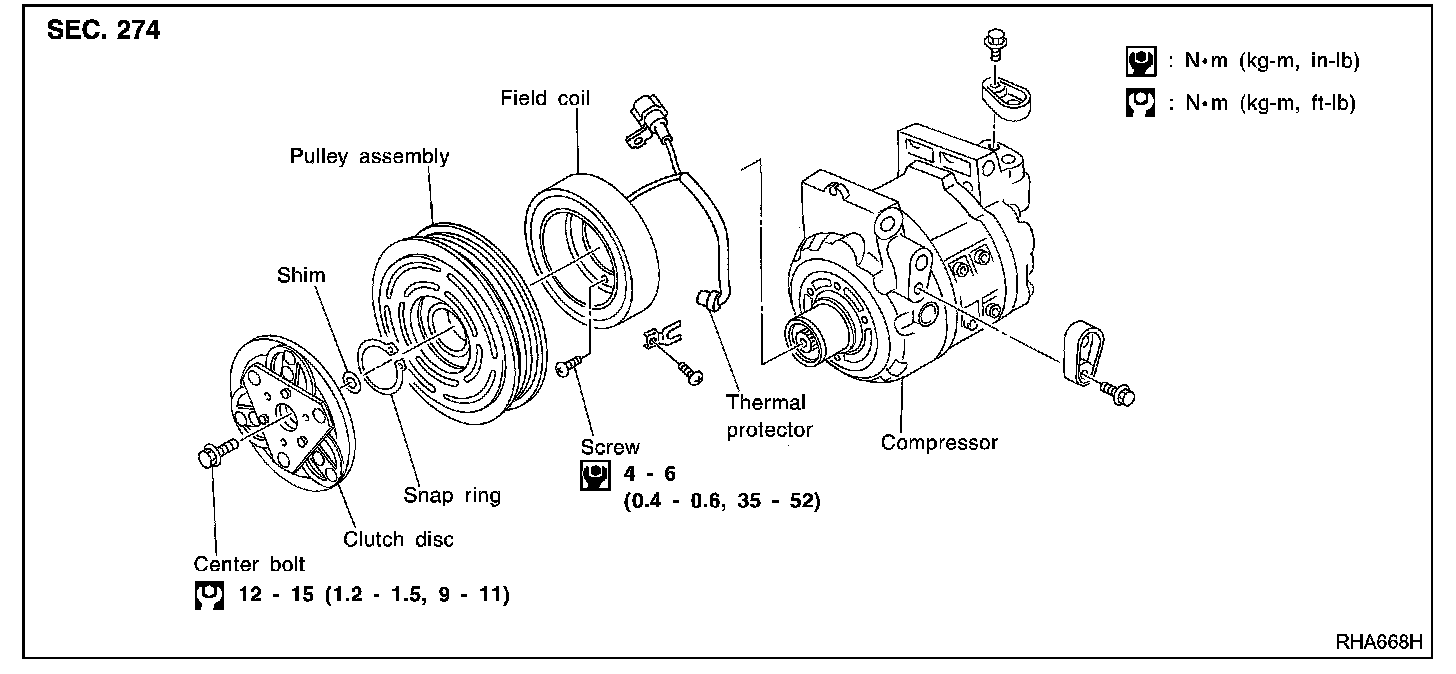 SEC. 274

: N•m (kg-m, in-lb)
: N•m (kg-m, ft-lb)

Field coil

Pulley assembly

Shim

Thermal protector

Compressor

Screw
4 - 6
(0.4 - 0.6, 35 - 52)

Snap ring

Clutch disc

Center bolt
12 - 15 (1.2 - 1.5, 9 - 11)

RHA668H