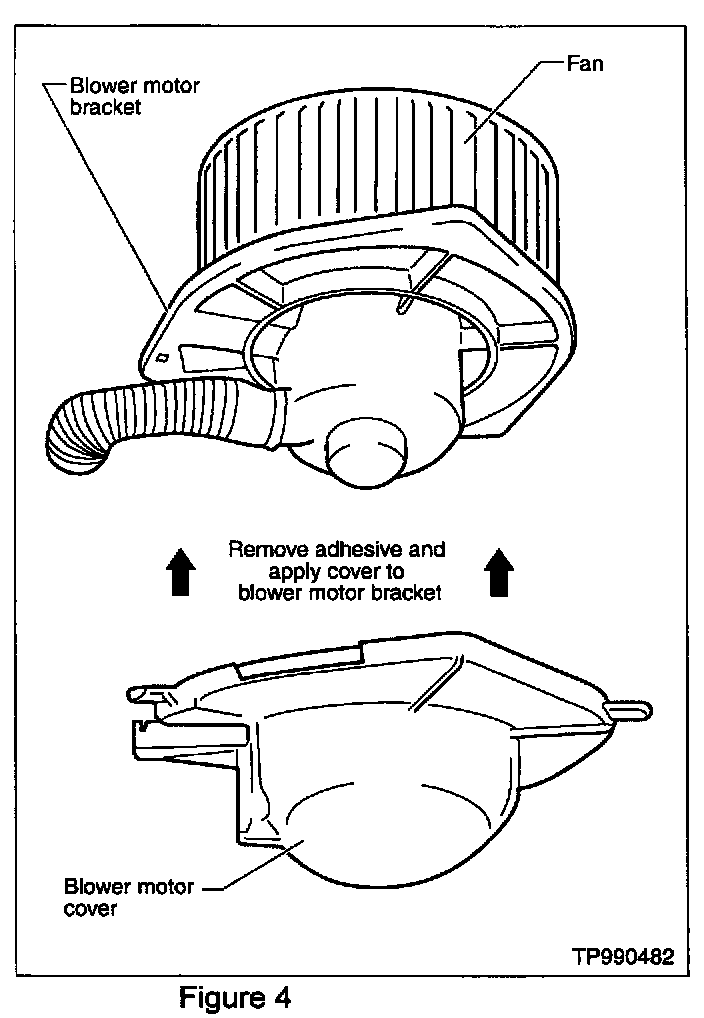 Blower motor bracket

Fan

Remove adhesive and apply cover to blower motor bracket

Blower motor cover

TP990482

Figure 4