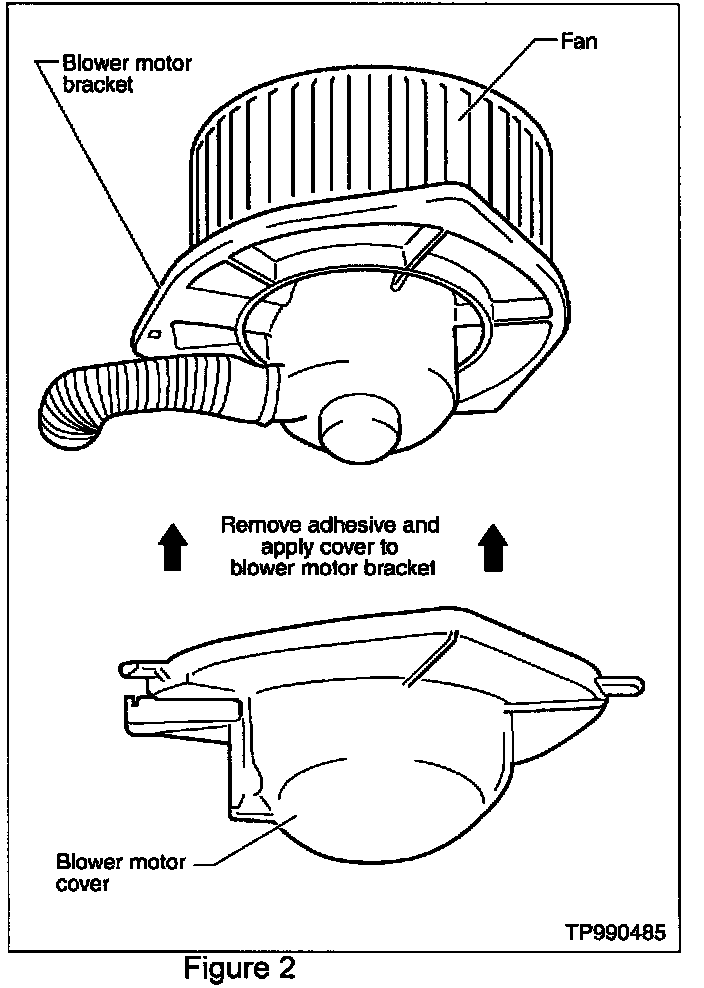 Blower motor bracket

Fan

Remove adhesive and apply cover to blower motor bracket

Blower motor cover

TP990485

Figure 2