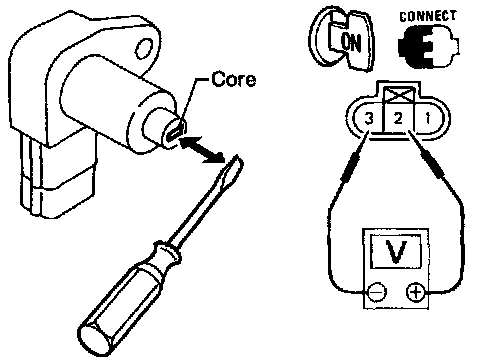 Core

ON

CONNECT

3 2 1

V

⊖ ⊕