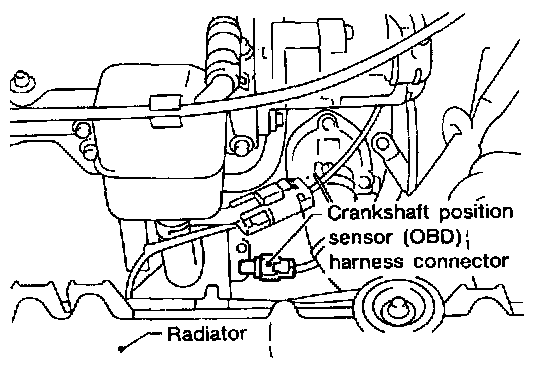 Crankshaft position sensor (OBD) harness connector

Radiator