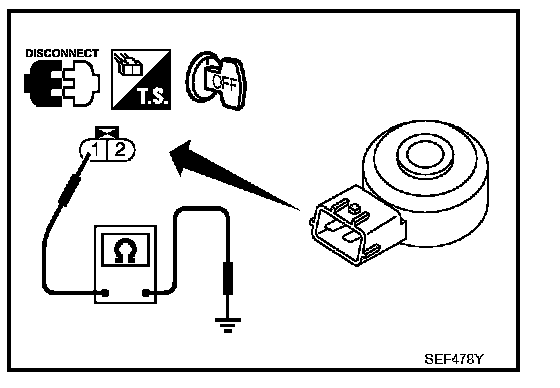 DISCONNECT

T.S.

OFF

1 2

Ω

SEF478Y