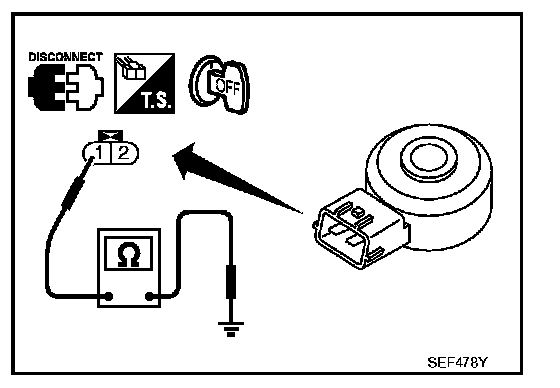 DISCONNECT

T.S.

OFF

1 2

Ω

SEF478Y