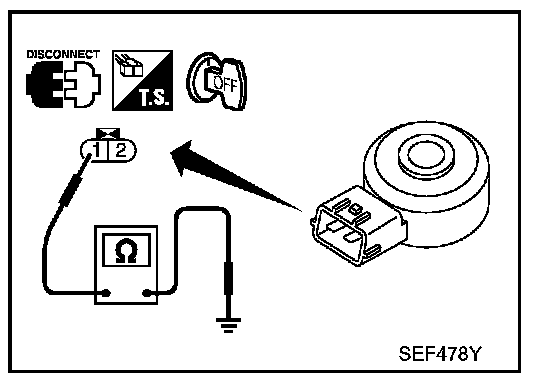 DISCONNECT

T.S.

OFF

1 2

Ω

SEF478Y