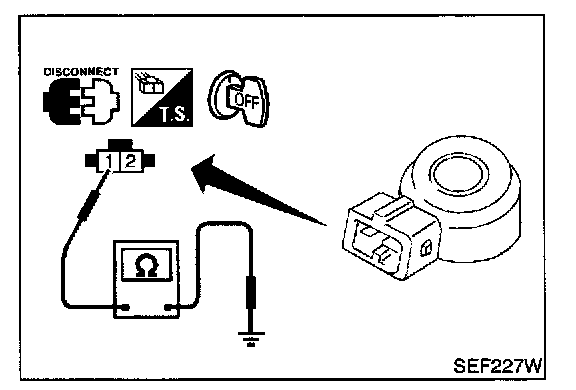 DISCONNECT

T.S.

OFF

1 2

Ω

SEF227W