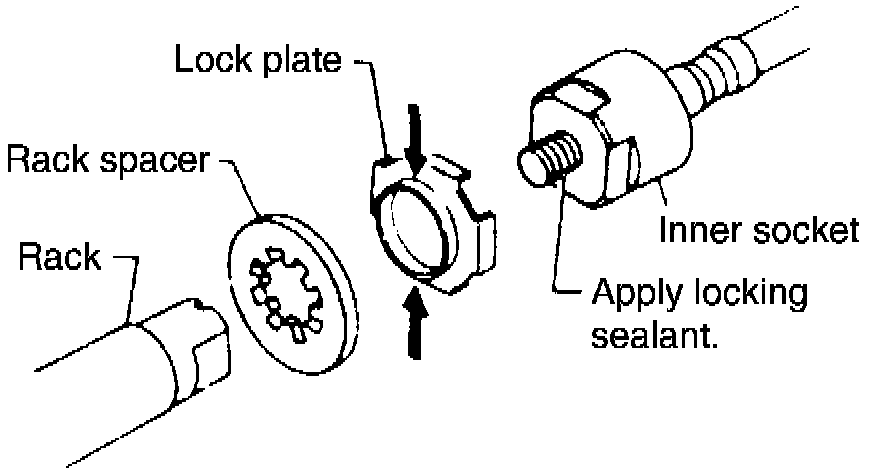 Lock plate

Rack spacer

Rack

Inner socket

Apply locking sealant.