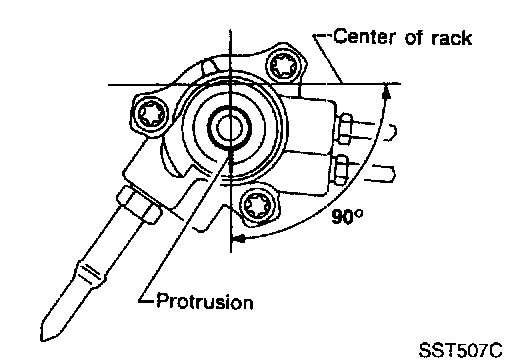 Center of rack

90°

Protrusion

SST507C