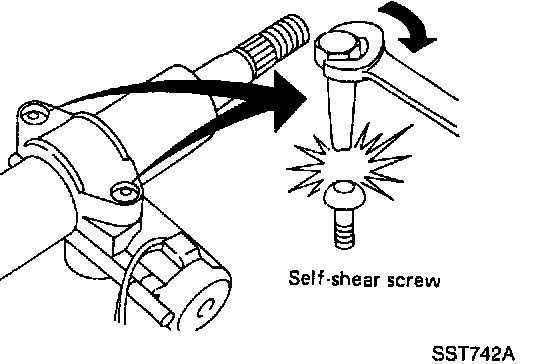 Self-shear screw

SST742A