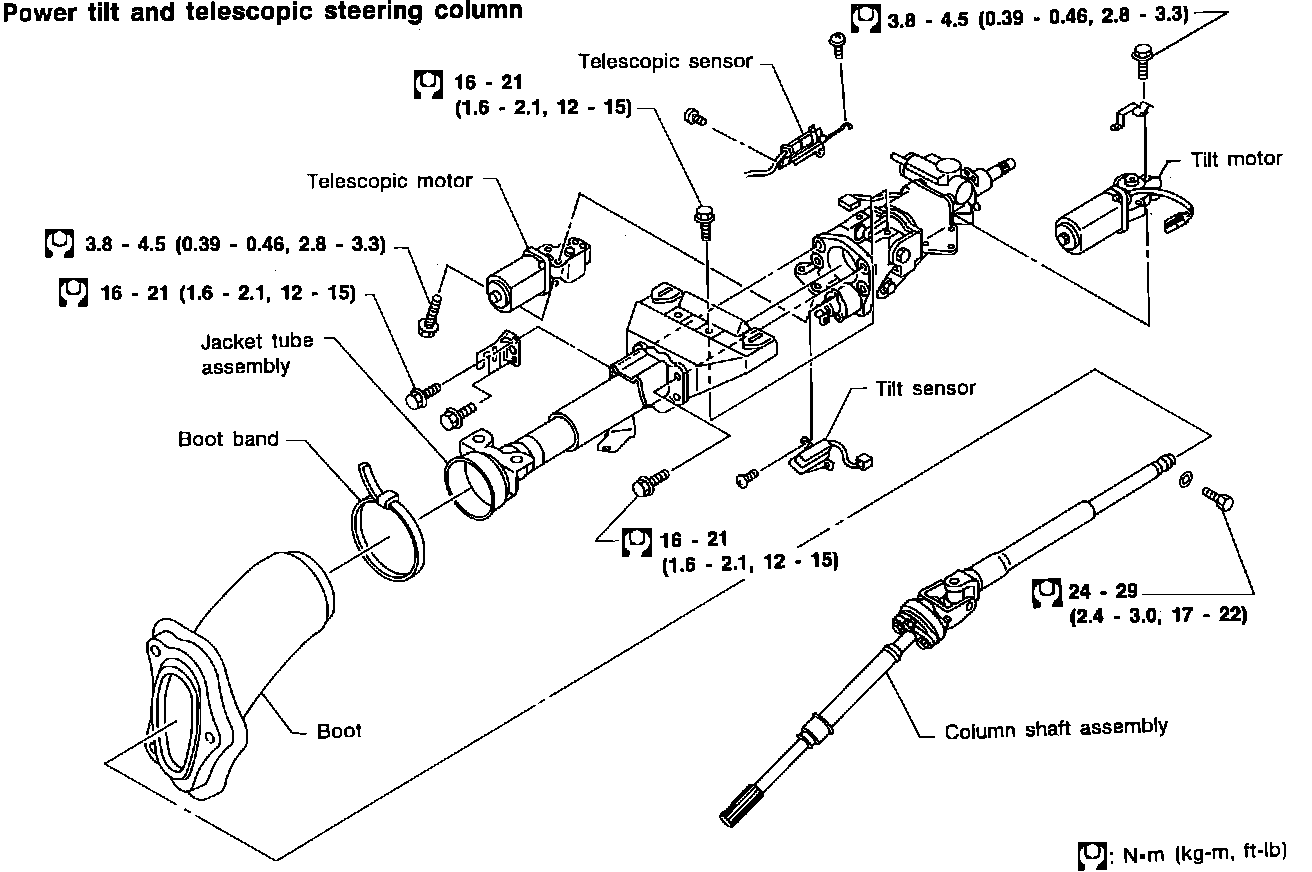 Power tilt and telescopic steering column

3.8 - 4.5 (0.39 - 0.46, 2.8 - 3.3)

Telescopic sensor

16 - 21
(1.6 - 2.1, 12 - 15)

Tilt motor

Telescopic motor

3.8 - 4.5 (0.39 - 0.46, 2.8 - 3.3)

16 - 21 (1.6 - 2.1, 12 - 15)

Jacket tube
assembly

Tilt sensor

Boot band

16 - 21
(1.6 - 2.1, 12 - 15)

24 - 29
(2.4 - 3.0, 17 - 22)

Boot

Column shaft assembly

: N•m (kg-m, ft-lb)