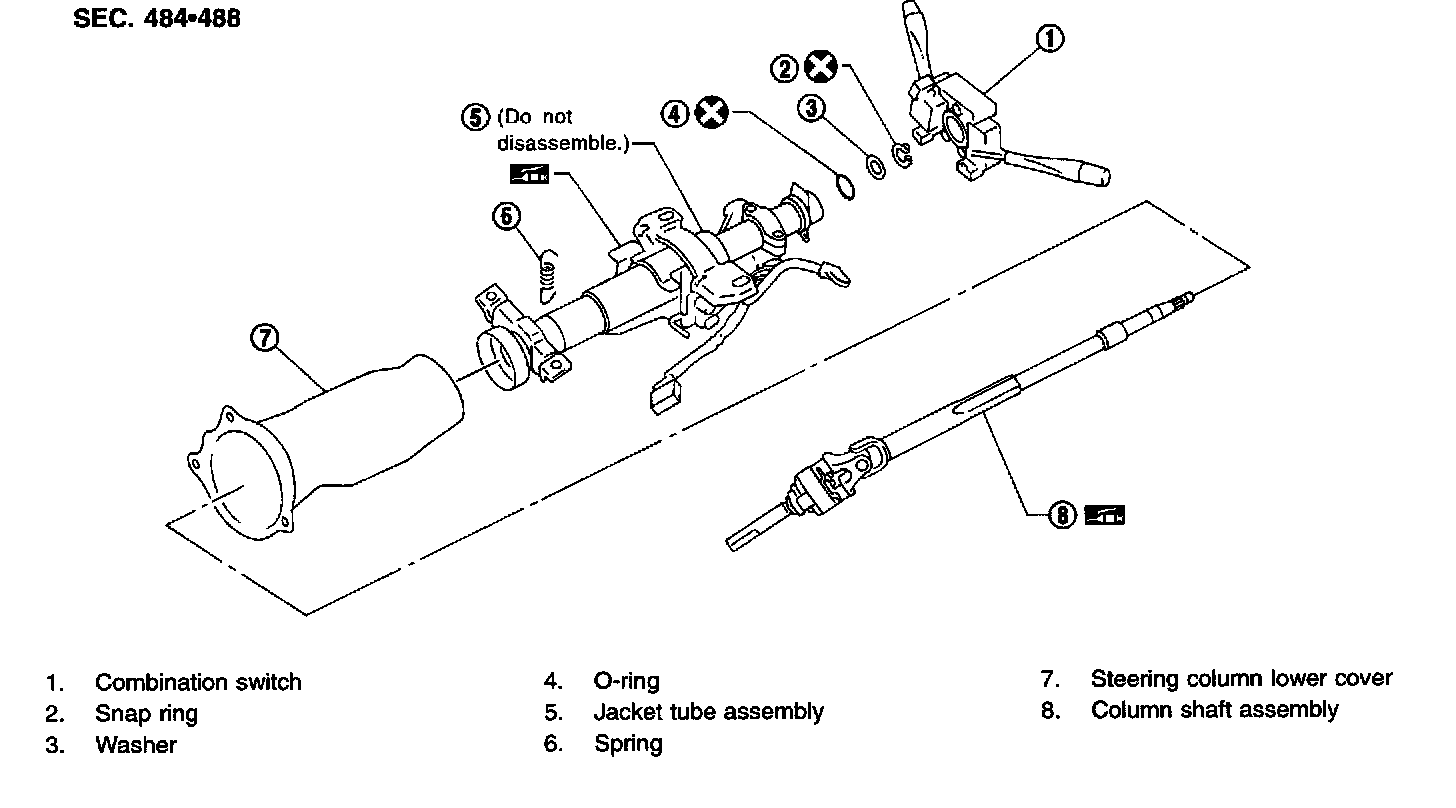 SEC. 484•488

1

2

3

4

5 (Do not disassemble.)

6

7

8

1. Combination switch
2. Snap ring
3. Washer

4. O-ring
5. Jacket tube assembly
6. Spring

7. Steering column lower cover
8. Column shaft assembly