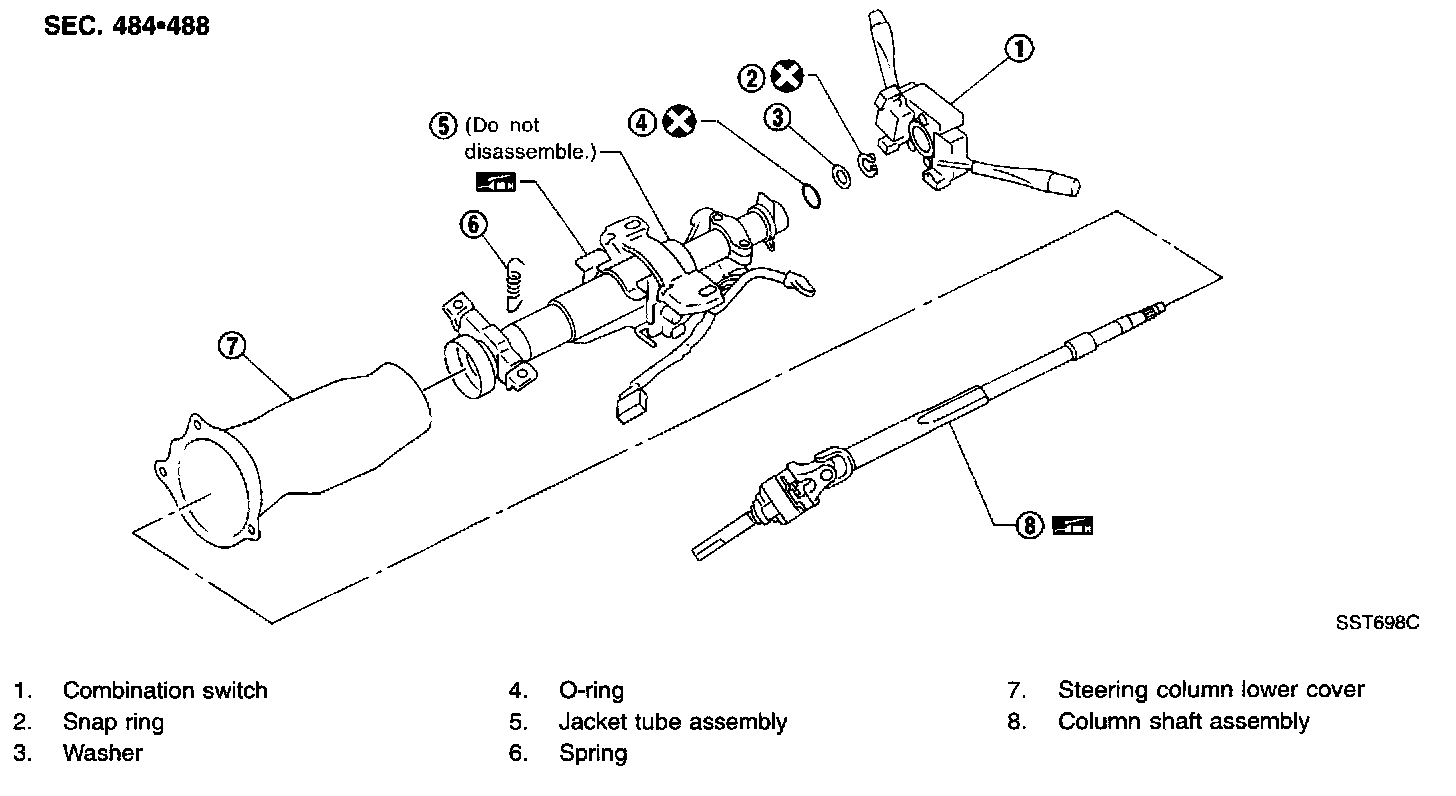 SEC. 484•488

1

2

3

4

5 (Do not disassemble.)

6

7

8

SST698C

1. Combination switch
2. Snap ring
3. Washer

4. O-ring
5. Jacket tube assembly
6. Spring

7. Steering column lower cover
8. Column shaft assembly