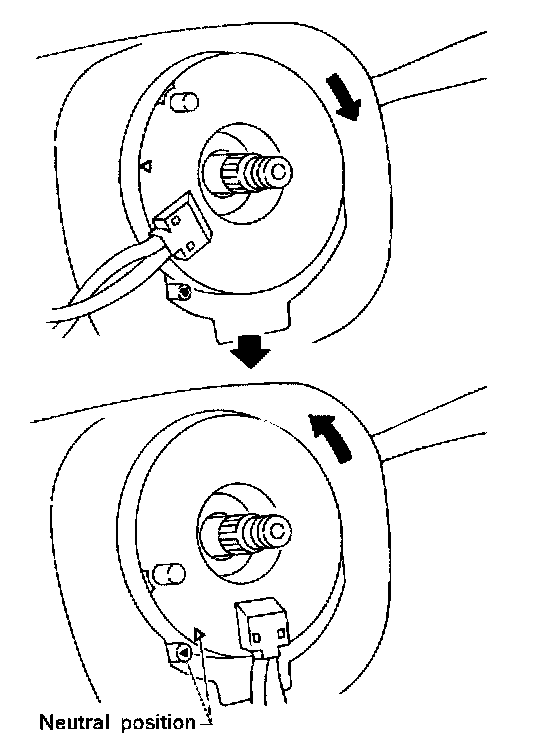 Neutral position