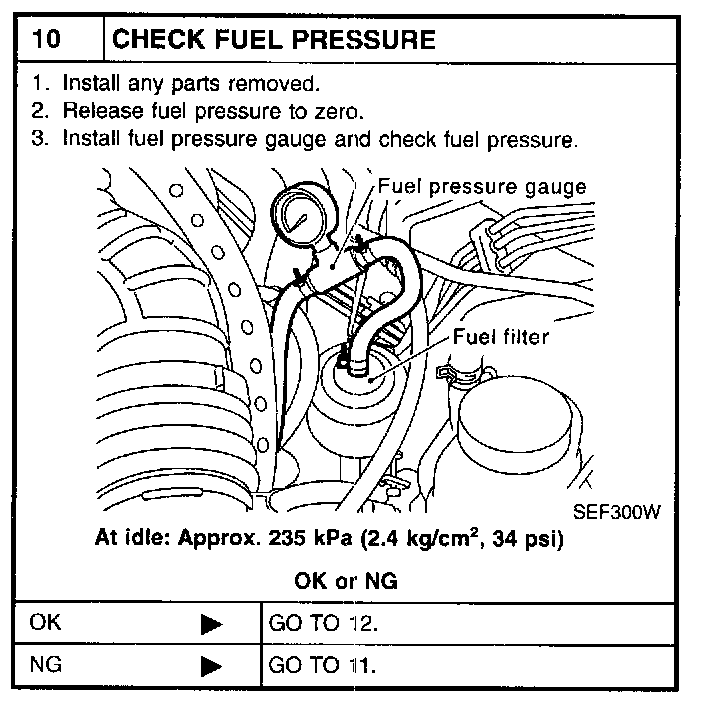 10 CHECK FUEL PRESSURE

1. Install any parts removed.
2. Release fuel pressure to zero.
3. Install fuel pressure gauge and check fuel pressure.

Fuel pressure gauge

Fuel filter

SEF300W

At idle: Approx. 235 kPa (2.4 kg/cm$^2$, 34 psi)

OK or NG

| OK ▶ | GO TO 12. |
|---|---|
| NG ▶ | GO TO 11. |