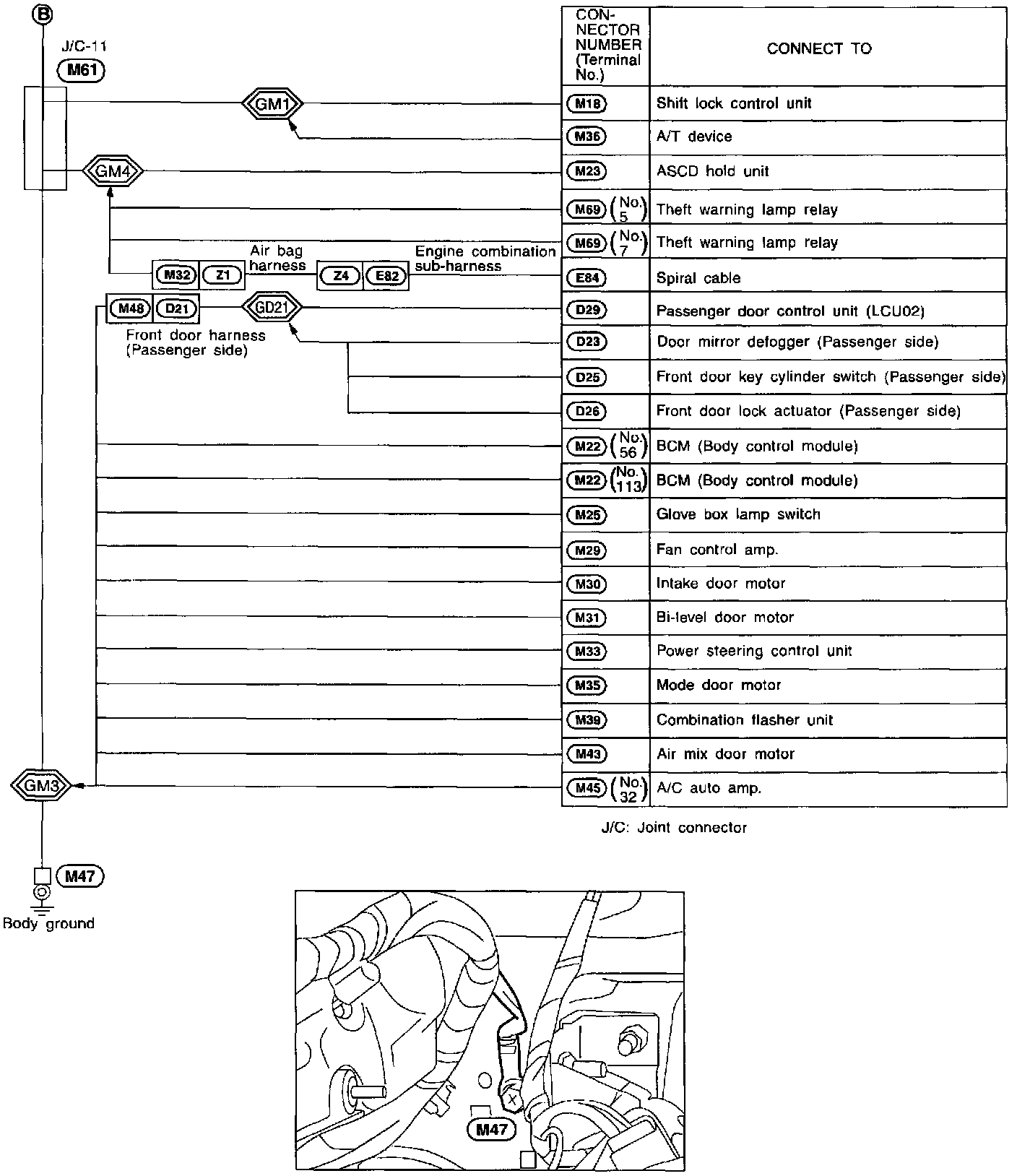 B

J/C-11
M61

GM1
GM4
M32 Z1
Air bag harness
Z4 E82
Engine combination sub-harness
M48 D21
GD21
Front door harness (Passenger side)
GM3
M47
Body ground

| CONNECTOR NUMBER (Terminal No.) | CONNECT TO |
|---|---|
| M18 | Shift lock control unit |
| M36 | A/T device |
| M23 | ASCD hold unit |
| M69 (No. 5) | Theft warning lamp relay |
| M69 (No. 7) | Theft warning lamp relay |
| E84 | Spiral cable |
| D29 | Passenger door control unit (LCU02) |
| D23 | Door mirror defogger (Passenger side) |
| D25 | Front door key cylinder switch (Passenger side) |
| D26 | Front door lock actuator (Passenger side) |
| M22 (No. 56) | BCM (Body control module) |
| M22 (No. 113) | BCM (Body control module) |
| M25 | Glove box lamp switch |
| M29 | Fan control amp. |
| M30 | Intake door motor |
| M31 | Bi-level door motor |
| M33 | Power steering control unit |
| M35 | Mode door motor |
| M39 | Combination flasher unit |
| M43 | Air mix door motor |
| M45 (No. 32) | A/C auto amp. |

J/C: Joint connector

M47