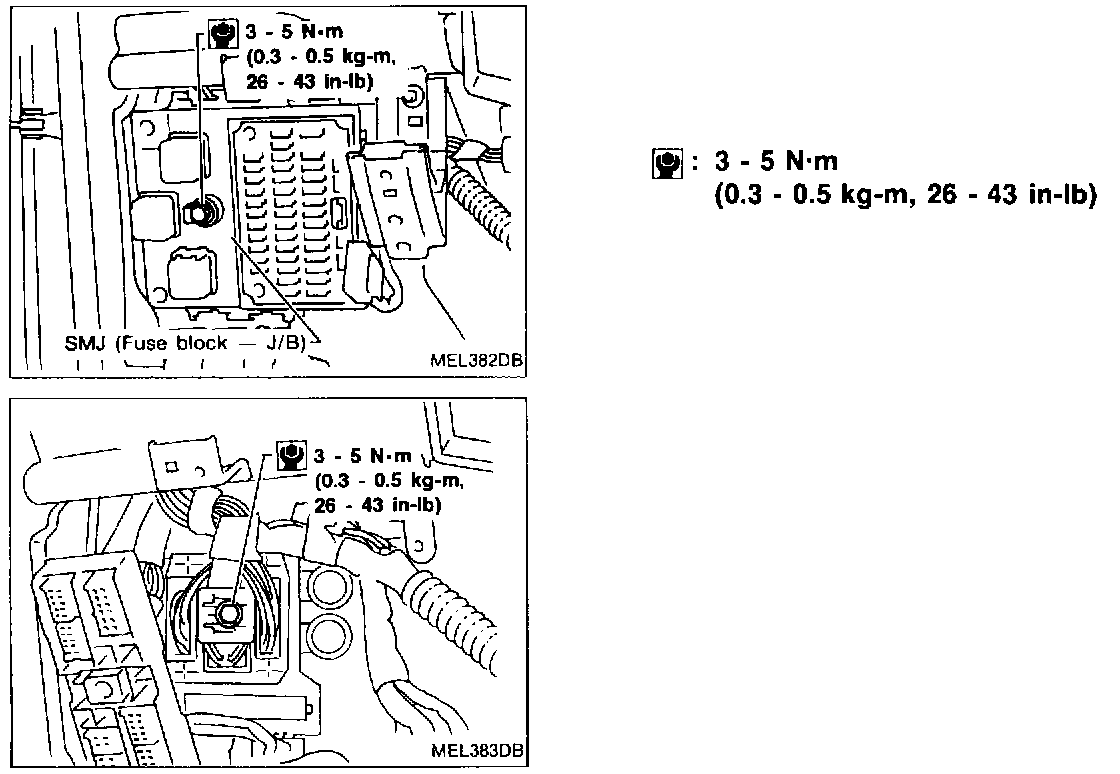 3 - 5 N·m
(0.3 - 0.5 kg-m,
26 - 43 in-lb)

SMJ (Fuse block — J/B)

MEL382DB

: 3 - 5 N·m
(0.3 - 0.5 kg-m, 26 - 43 in-lb)

3 - 5 N·m
(0.3 - 0.5 kg-m,
26 - 43 in-lb)

MEL383DB