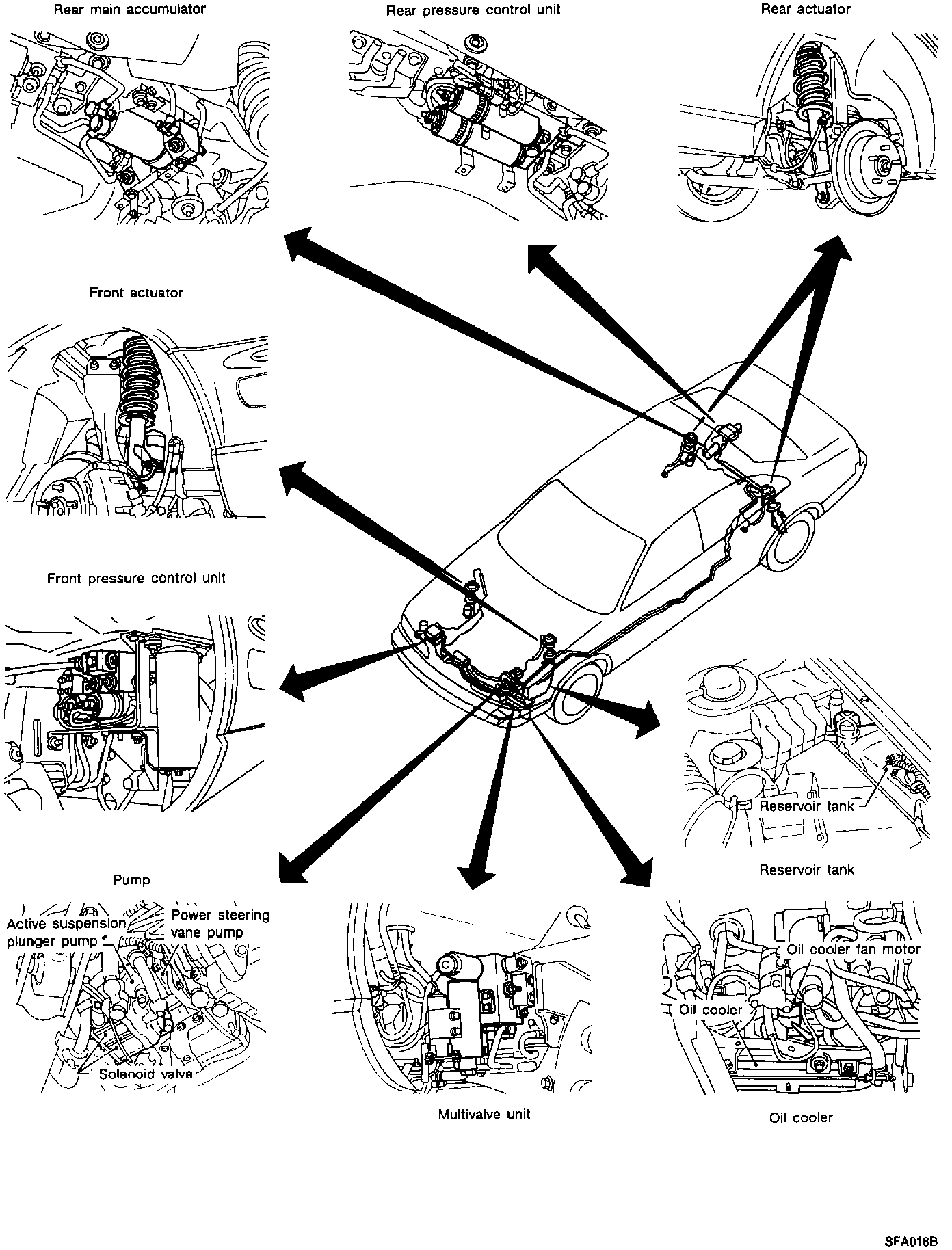 Rear main accumulator

Rear pressure control unit

Rear actuator

Front actuator

Front pressure control unit

Reservoir tank

Reservoir tank

Pump

Active suspension plunger pump

Power steering vane pump

Solenoid valve

Multivalve unit

Oil cooler fan motor

Oil cooler

Oil cooler

SFA018B