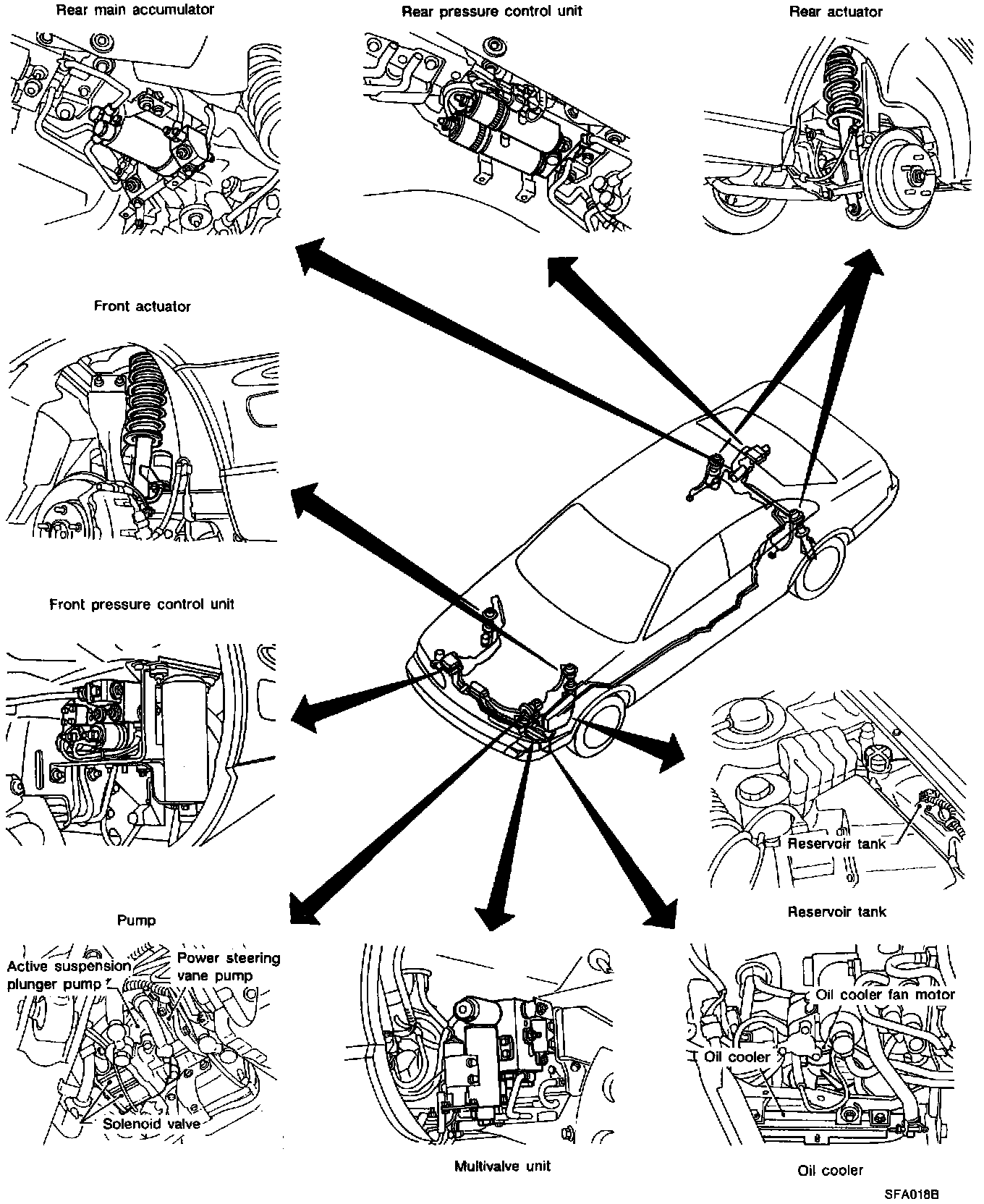 Rear main accumulator

Rear pressure control unit

Rear actuator

Front actuator

Front pressure control unit

Reservoir tank

Reservoir tank

Pump

Active suspension plunger pump

Power steering vane pump

Solenoid valve

Multivalve unit

Oil cooler fan motor

Oil cooler

Oil cooler

SFA018B