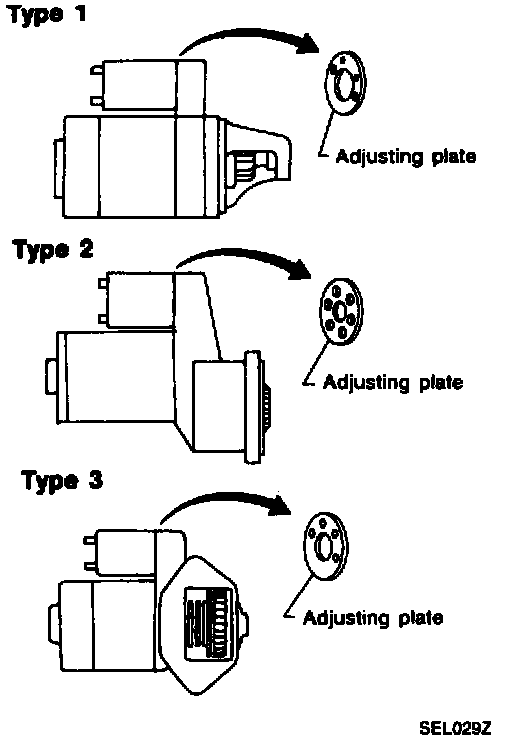 Type 1

Adjusting plate

Type 2

Adjusting plate

Type 3

Adjusting plate

SEL029Z