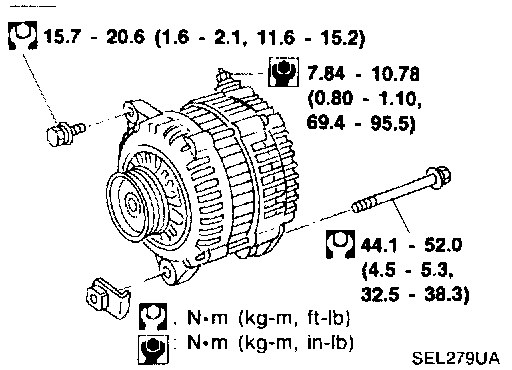 15.7 - 20.6 (1.6 - 2.1, 11.6 - 15.2)

7.84 - 10.78 (0.80 - 1.10, 69.4 - 95.5)

44.1 - 52.0 (4.5 - 5.3, 32.5 - 38.3)

: N•m (kg-m, ft-lb)

: N•m (kg-m, in-lb)

SEL279UA