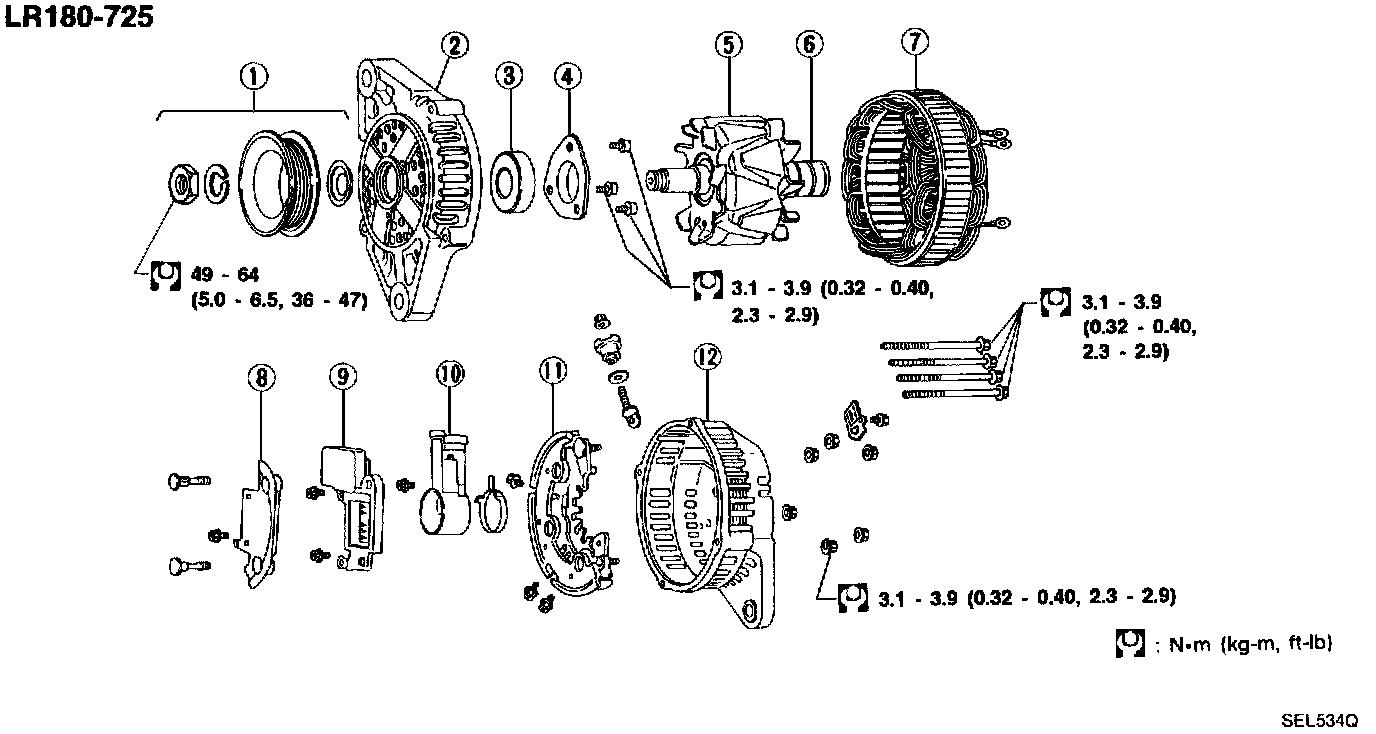 LR180-725

1 2 3 4 5 6 7

49 - 64
(5.0 - 6.5, 36 - 47)

3.1 - 3.9 (0.32 - 0.40, 2.3 - 2.9)

3.1 - 3.9
(0.32 - 0.40,
2.3 - 2.9)

8 9 10 11 12

3.1 - 3.9 (0.32 - 0.40, 2.3 - 2.9)

: N•m (kg-m, ft-lb)

SEL534Q