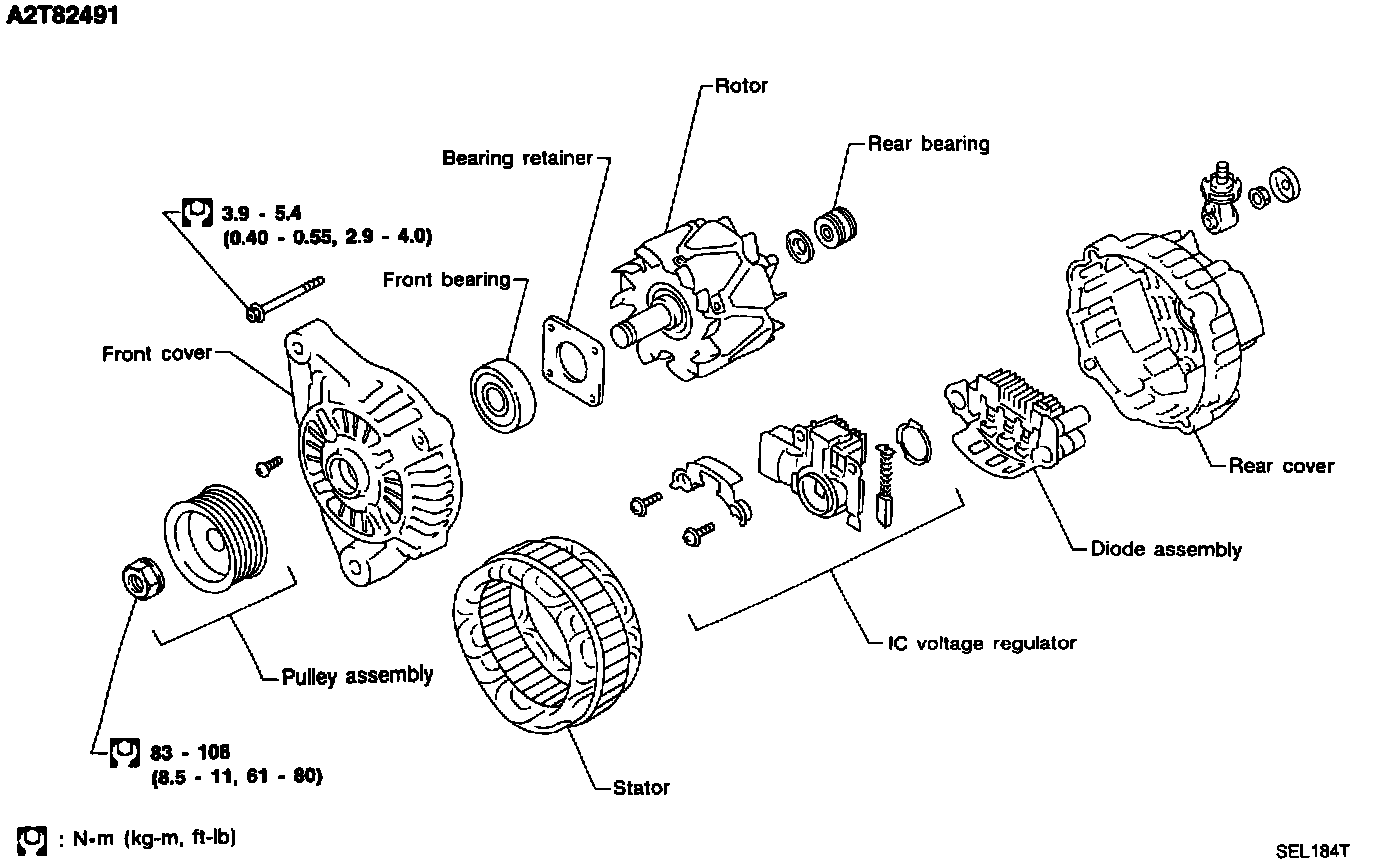 A2T82491

Rotor

Bearing retainer

Rear bearing

3.9 - 5.4
(0.40 - 0.55, 2.9 - 4.0)

Front bearing

Front cover

Rear cover

Diode assembly

IC voltage regulator

Pulley assembly

83 - 108
(8.5 - 11, 61 - 80)

Stator

: N•m (kg-m, ft-lb)

SEL184T